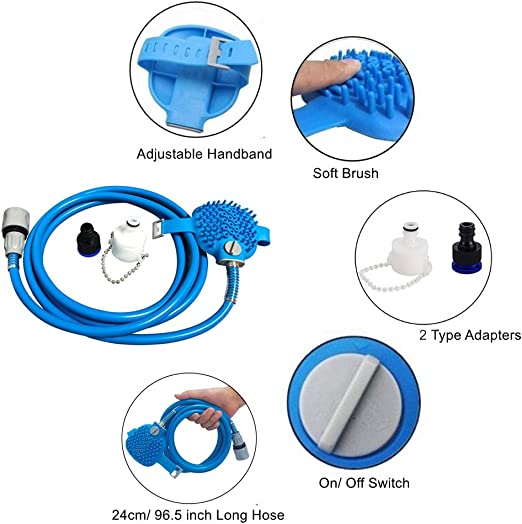 Adjustable Handband

Soft Brush

2 Type Adapters

On/ Off Switch

24cm/ 96.5 inch Long Hose